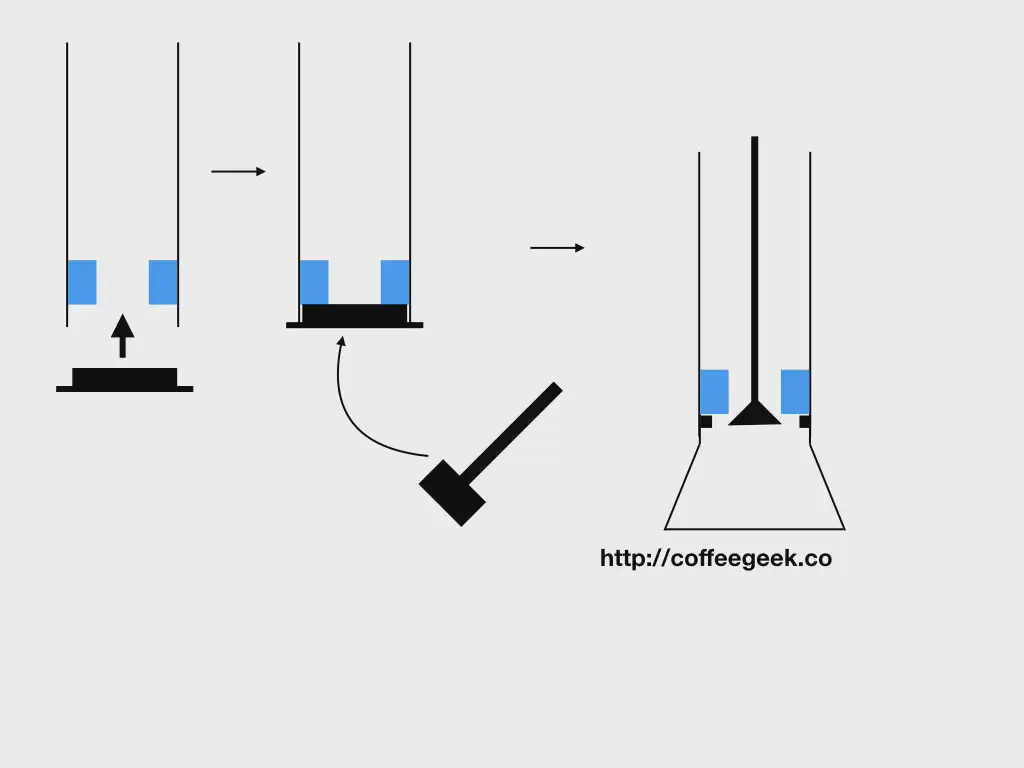 http://coffeegeek.co