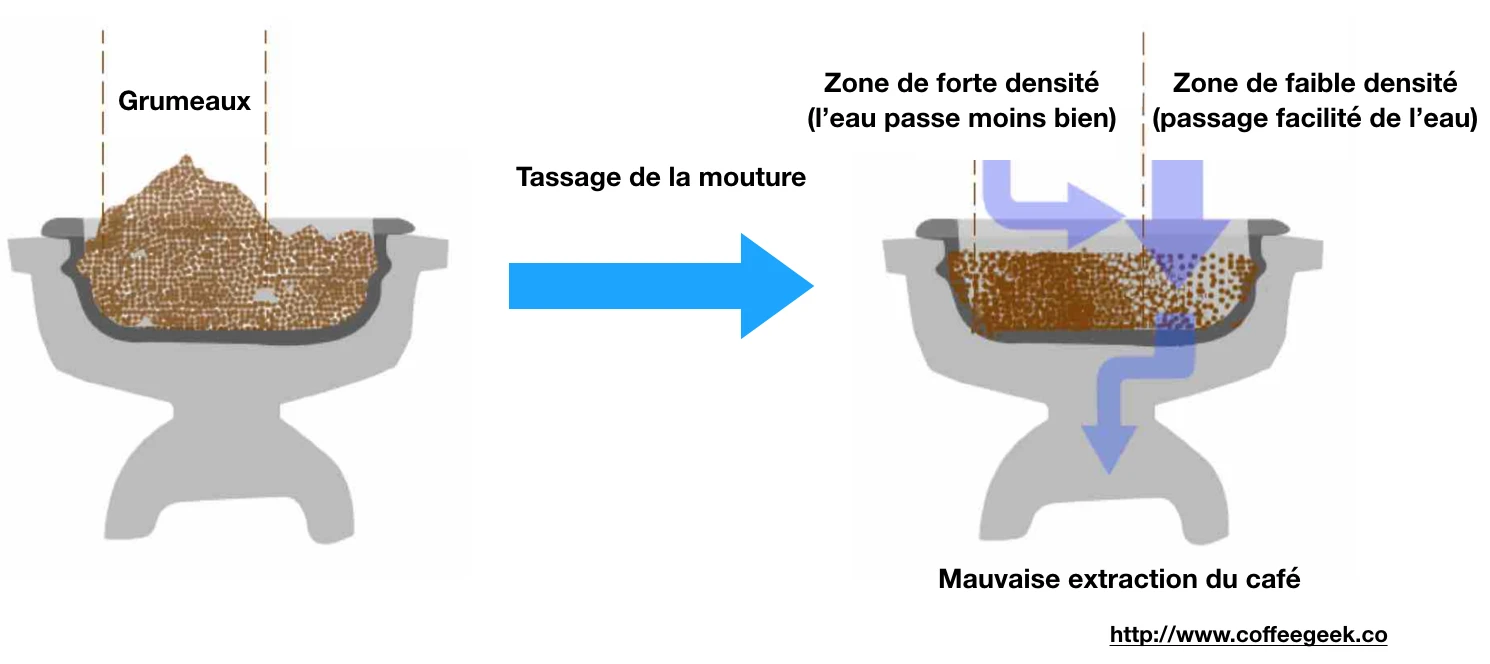 Grumeaux

Tassage de la mouture

Zone de forte densité (l'eau passe moins bien)

Zone de faible densité (passage facilité de l'eau)

Mauvaise extraction du café

http://www.coffeegeek.co